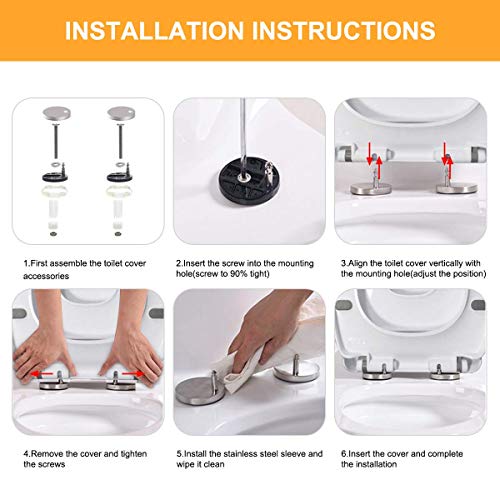 INSTALLATION INSTRUCTIONS

1.First assemble the toilet cover accessories

2.Insert the screw into the mounting hole(screw to 90% tight)

3.Align the toilet cover vertically with the mounting hole(adjust the position)

4.Remove the cover and tighten the screws

5.Install the stainless steel sleeve and wipe it clean

6.Insert the cover and complete the installation