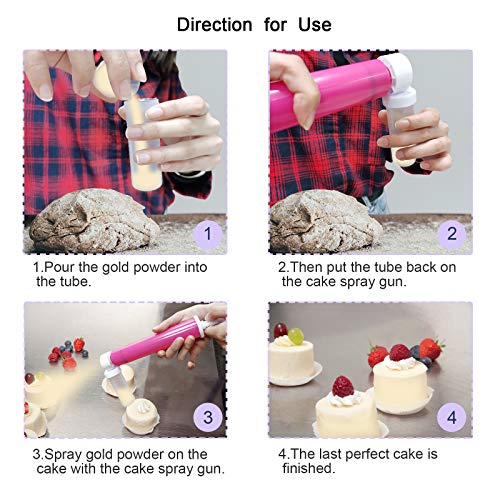 Direction for Use

1

1.Pour the gold powder into the tube.

2

2.Then put the tube back on the cake spray gun.

3

3.Spray gold powder on the cake with the cake spray gun.

4

4.The last perfect cake is finished.