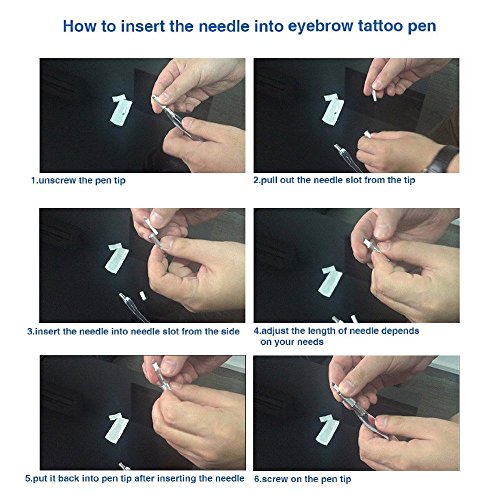 How to insert the needle into eyebrow tattoo pen

1.unscrew the pen tip

2.pull out the needle slot from the tip

3.insert the needle into needle slot from the side

4.adjust the length of needle depends on your needs

5.put it back into pen tip after inserting the needle

6.screw on the pen tip