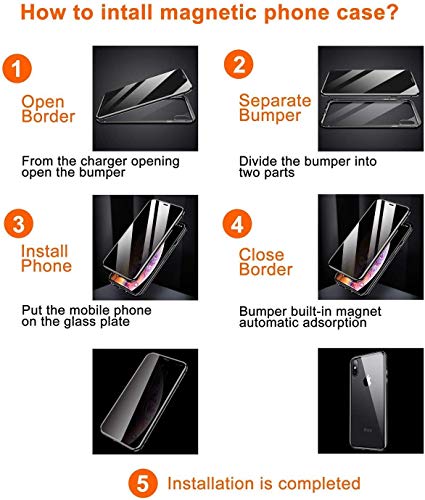 How to intall magnetic phone case?

1 Open Border

From the charger opening open the bumper

2 Separate Bumper

Divide the bumper into two parts

3 Install Phone

Put the mobile phone on the glass plate

4 Close Border

Bumper built-in magnet automatic adsorption

5 Installation is completed