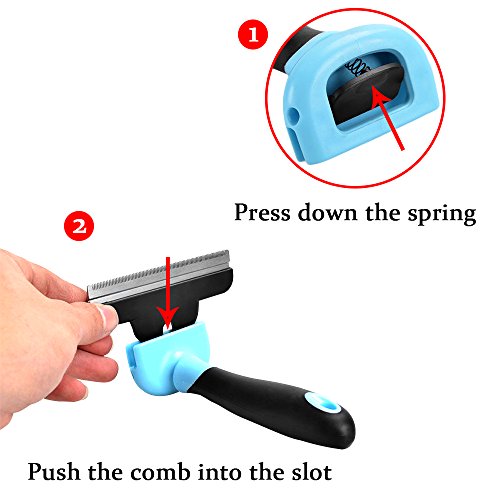 1

Press down the spring

2

Push the comb into the slot