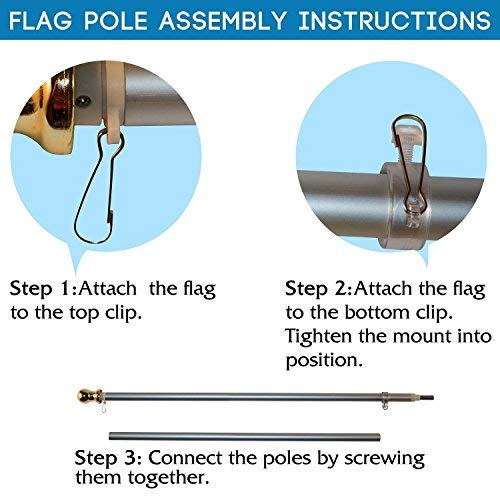 FLAG POLE ASSEMBLY INSTRUCTIONS

Step 1:Attach the flag to the top clip.

Step 2:Attach the flag to the bottom clip. Tighten the mount into position.

Step 3: Connect the poles by screwing them together.