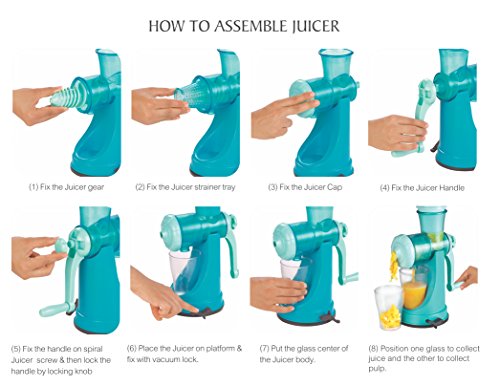 HOW TO ASSEMBLE JUICER

(1) Fix the Juicer gear

(2) Fix the Juicer strainer tray

(3) Fix the Juicer Cap

(4) Fix the Juicer Handle

(5) Fix the handle on spiral Juicer screw & then lock the handle by locking knob

(6) Place the Juicer on platform & fix with vacuum lock.

(7) Put the glass center of the Juicer body.

(8) Position one glass to collect juice and the other to collect pulp.