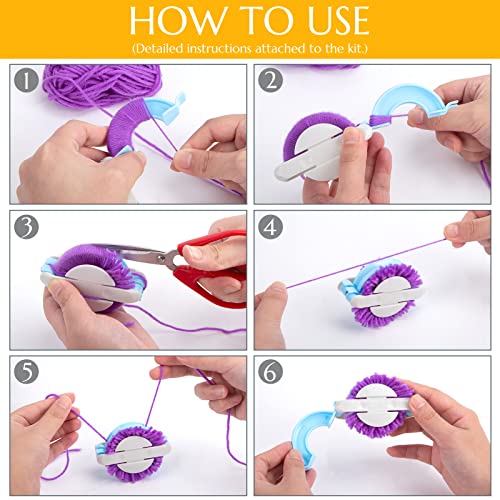 HOW TO USE
(Detailed instructions attached to the kit.)

1

2

3

4

5

6