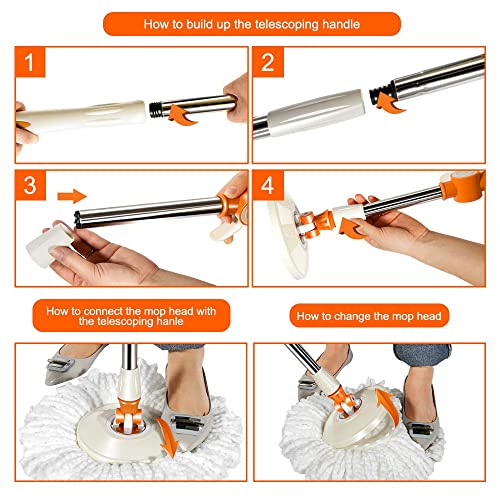 How to build up the telescoping handle

1

2

3

4

How to connect the mop head with the telescoping hanle

How to change the mop head