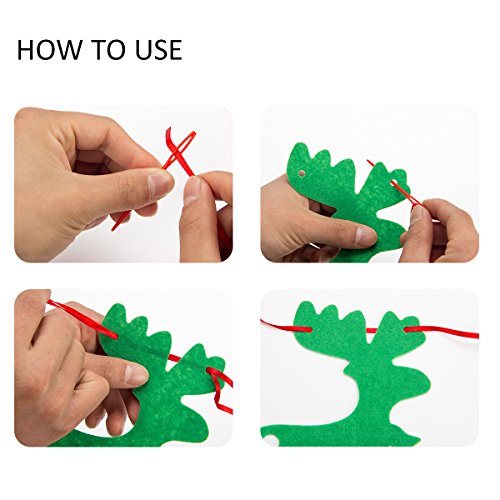 HOW TO USE