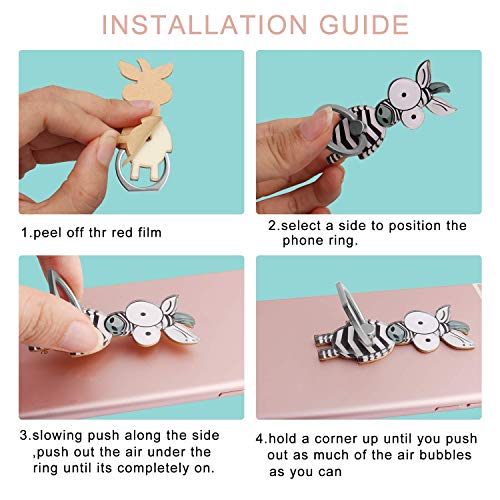 INSTALLATION GUIDE

1.peel off thr red film

2.select a side to position the phone ring.

3.slowing push along the side ,push out the air under the ring until its completely on.

4.hold a corner up until you push out as much of the air bubbles as you can