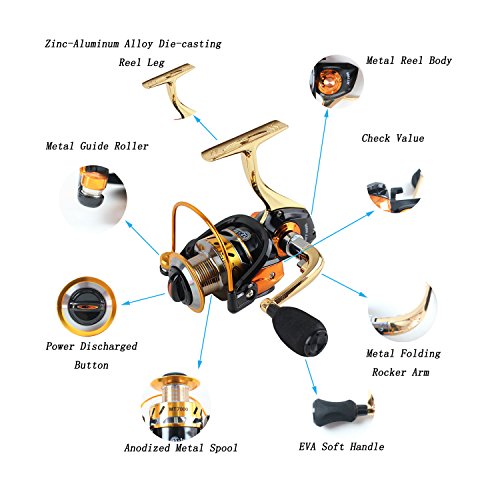 Zinc-Aluminum Alloy Die-casting Reel Leg

Metal Reel Body

Check Value

Metal Guide Roller

Power Discharged Button

Metal Folding Rocker Arm

MT7000

Anodized Metal Spool

EVA Soft Handle