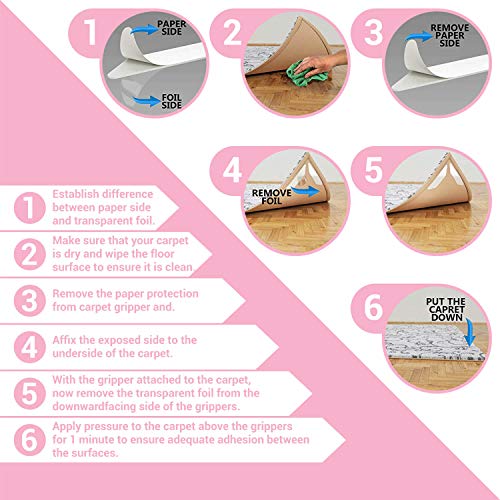 1
PAPER SIDE
FOIL SIDE

2

3
REMOVE PAPER SIDE

4
REMOVE FOIL

5

6
PUT THE CAPRET DOWN

1 Establish difference between paper side and transparent foil.

2 Make sure that your carpet is dry and wipe the floor surface to ensure it is clean.

3 Remove the paper protection from carpet gripper and.

4 Affix the exposed side to the underside of the carpet.

5 With the gripper attached to the carpet, now remove the transparent foil from the downwardfacing side of the grippers.

6 Apply pressure to the carpet above the grippers for 1 minute to ensure adequate adhesion between the surfaces.