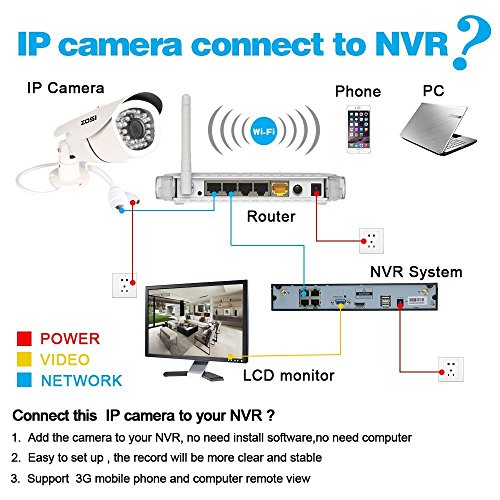 IP camera connect to NVR?

IP Camera

ZOSI

Wi-Fi

Phone

PC

Router

NVR System

POWER
VIDEO
NETWORK

LCD monitor

Connect this IP camera to your NVR ?

1. Add the camera to your NVR, no need install software,no need computer
2. Easy to set up , the record will be more clear and stable
3. Support 3G mobile phone and computer remote view