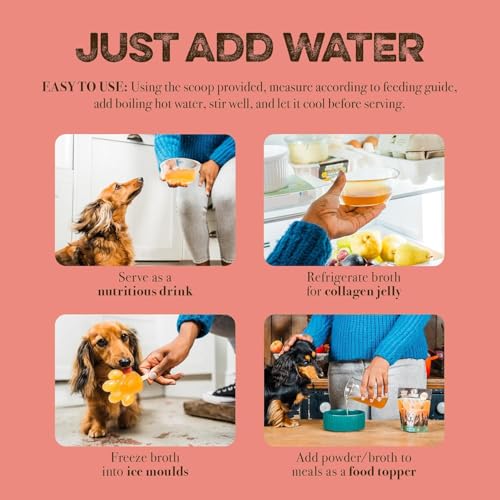 JUST ADD WATER

EASY TO USE: Using the scoop provided, measure according to feeding guide, add boiling hot water, stir well, and let it cool before serving.

Serve as a nutritious drink

Refrigerate broth for collagen jelly

Freeze broth into ice moulds

Add powder/broth to meals as a food topper