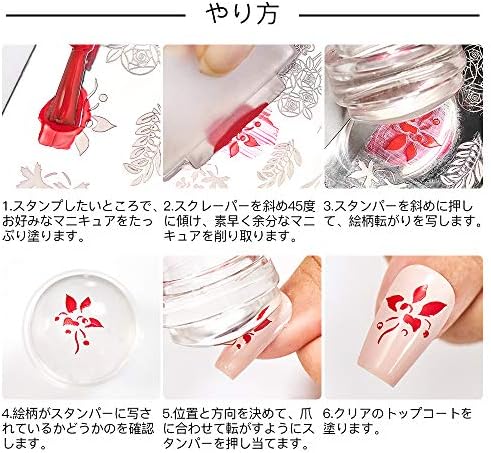 やり方

1.スタンプしたいところで、お好みなマニキュアをたっぷり塗ります。

2.スクレーパーを斜め45度に傾け、素早く余分なマニキュアを削り取ります。

3.スタンパーを斜めに押して、絵柄転がりを写します。

4.絵柄がスタンパーに写されているかどうかのを確認します。

5.位置と方向を決めて、爪に合わせて転がすようにスタンパーを押し当てます。

6.クリアのトップコートを塗ります。