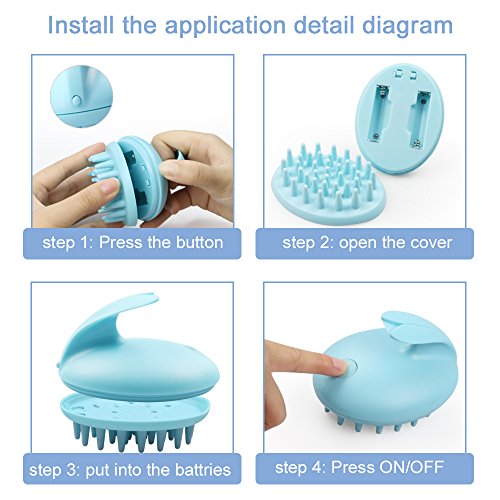 Install the application detail diagram

step 1: Press the button

step 2: open the cover

step 3: put into the battries

step 4: Press ON/OFF