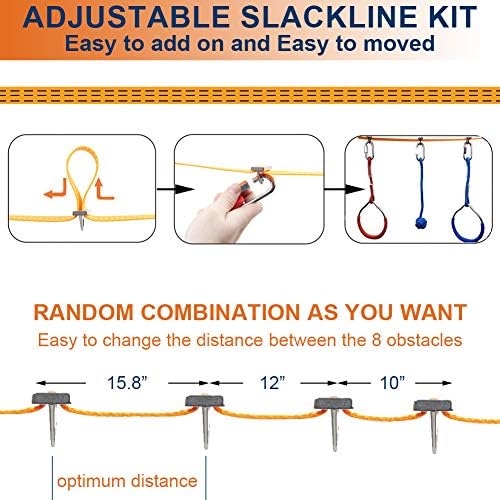 ADJUSTABLE SLACKLINE KIT
Easy to add on and Easy to moved

RANDOM COMBINATION AS YOU WANT
Easy to change the distance between the 8 obstacles

15.8”
12”
10”

optimum distance