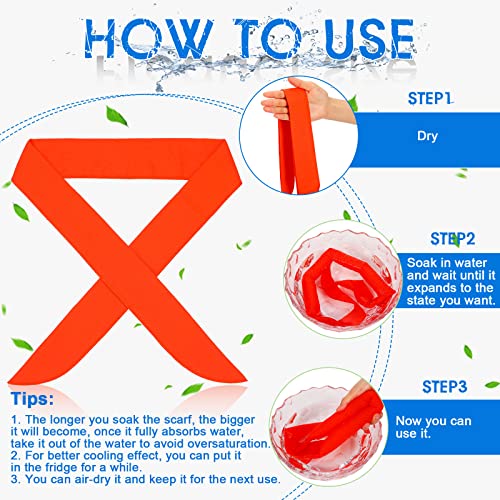 HOW TO USE

STEP1

Dry

STEP2

Soak in water and wait until it expands to the state you want.

STEP3

Now you can use it.

Tips:

1. The longer you soak the scarf, the bigger it will become, once it fully absorbs water, take it out of the water to avoid oversaturation.
2. For better cooling effect, you can put it in the fridge for a while.
3. You can air-dry it and keep it for the next use.