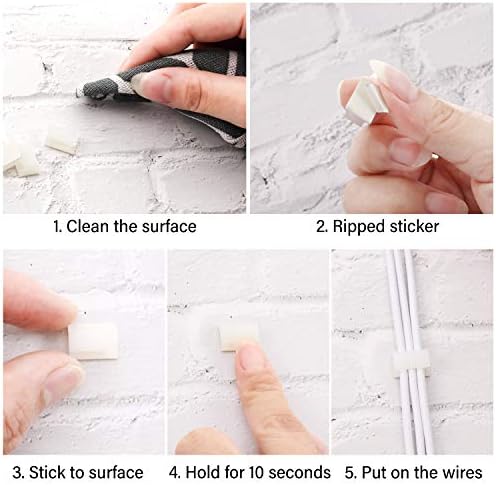 1. Clean the surface

2. Ripped sticker

3. Stick to surface

4. Hold for 10 seconds

5. Put on the wires