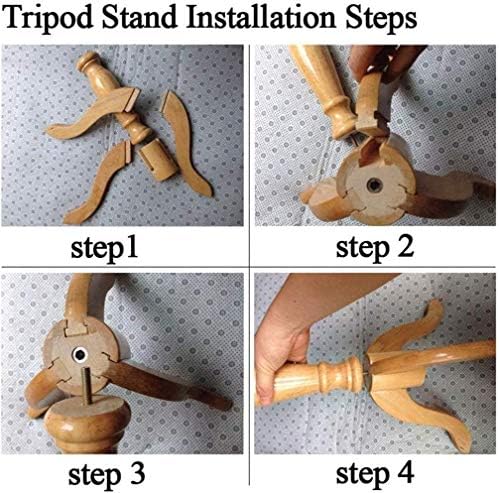 Tripod Stand Installation Steps

step1

step 2

step 3

step 4