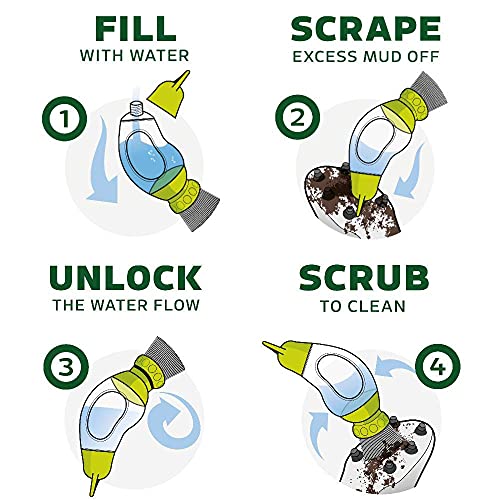 FILL
WITH WATER

1

SCRAPE
EXCESS MUD OFF

2

UNLOCK
THE WATER FLOW

3

SCRUB
TO CLEAN

4