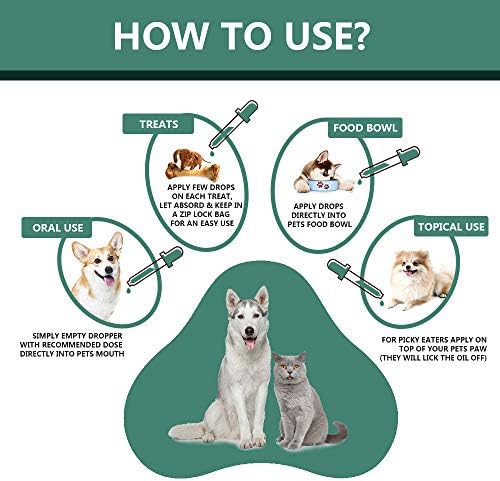 HOW TO USE?

TREATS

APPLY FEW DROPS ON EACH TREAT, LET ABSORD & KEEP IN A ZIP LOCK BAG FOR AN EASY USE

FOOD BOWL

APPLY DROPS DIRECTLY INTO PETS FOOD BOWL

ORAL USE

SIMPLY EMPTY DROPPER WITH RECOMMENDED DOSE DIRECTLY INTO PETS MOUTH

TOPICAL USE

FOR PICKY EATERS APPLY ON TOP OF YOUR PETS PAW (THEY WILL LICK THE OIL OFF)