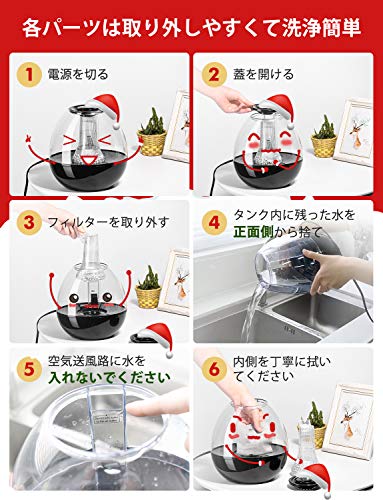 各パーツは取り外しやすくて洗浄簡単

1 電源を切る

2 蓋を開ける

3 フィルターを取り外す

4 タンク内に残った水を正面側から捨て

5 空気送風路に水を入れないでください

6 内側を丁寧に拭いてください