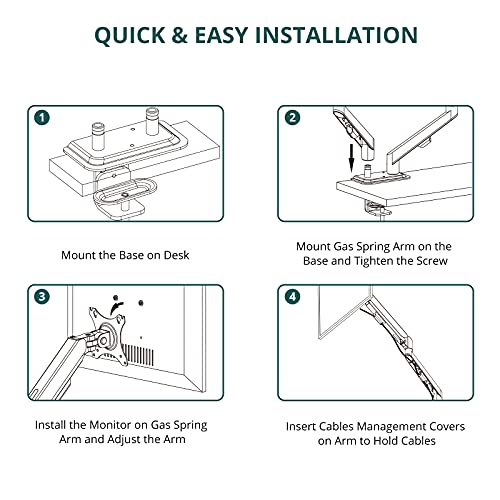 QUICK & EASY INSTALLATION

1

Mount the Base on Desk

2

Mount Gas Spring Arm on the Base and Tighten the Screw

3

Install the Monitor on Gas Spring Arm and Adjust the Arm

4

Insert Cables Management Covers on Arm to Hold Cables