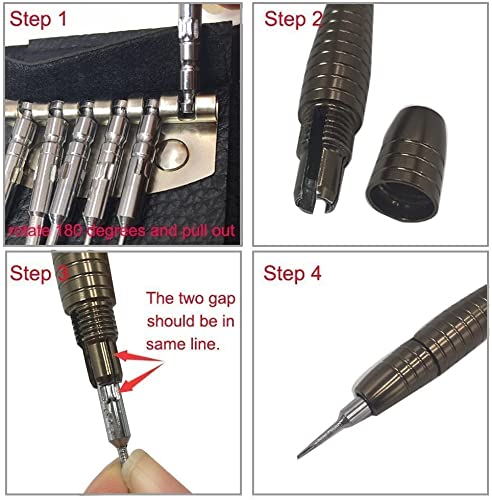 Step 1

rotate 180 degrees and pull out

Step 2

Step 3

The two gap should be in same line.

Step 4