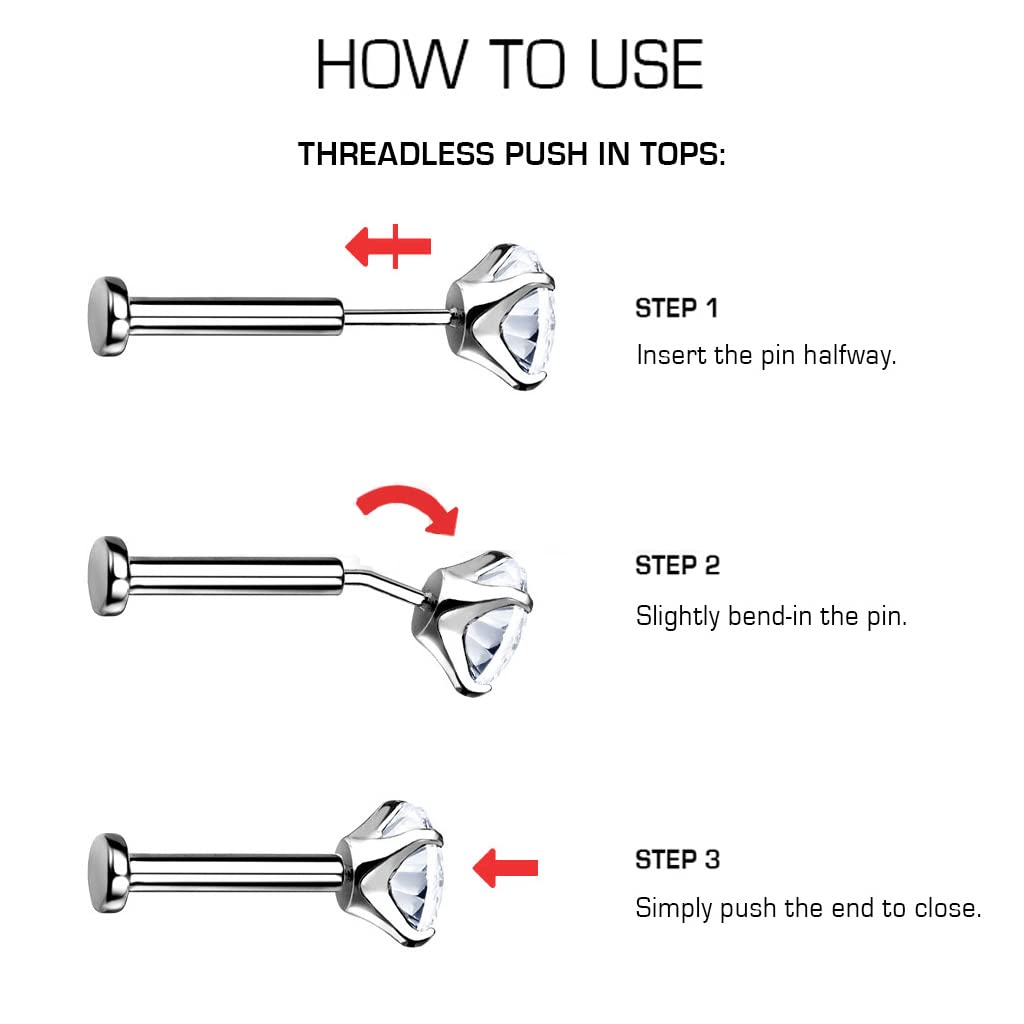 HOW TO USE

THREADLESS PUSH IN TOPS:

STEP 1

Insert the pin halfway.

STEP 2

Slightly bend-in the pin.

STEP 3

Simply push the end to close.