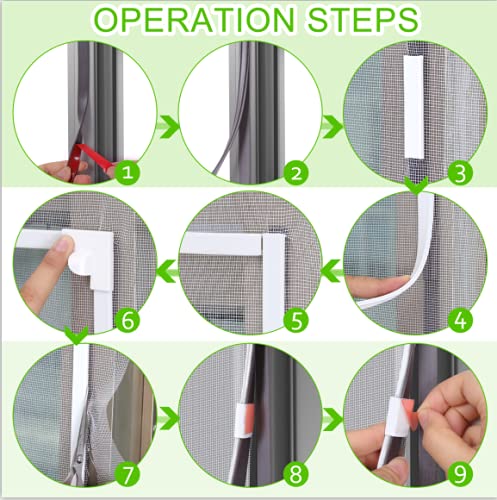 OPERATION STEPS

1

2

3

6

5

4

7

8

9