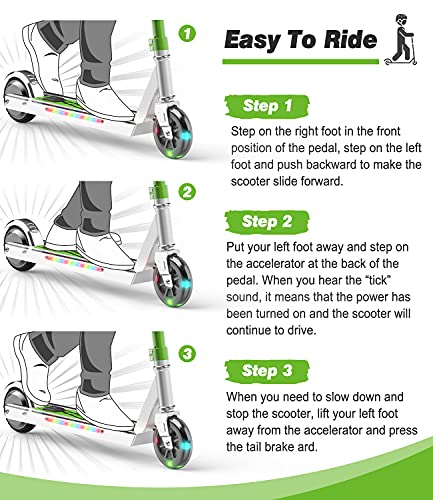 1

Easy To Ride

Step 1

Step on the right foot in the front position of the pedal, step on the left foot and push backward to make the scooter slide forward.

2

Step 2

Put your left foot away and step on the accelerator at the back of the pedal. When you hear the "tick" sound, it means that the power has been turned on and the scooter will continue to drive.

3

Step 3

When you need to slow down and stop the scooter, lift your left foot away from the accelerator and press the tail brake ard.