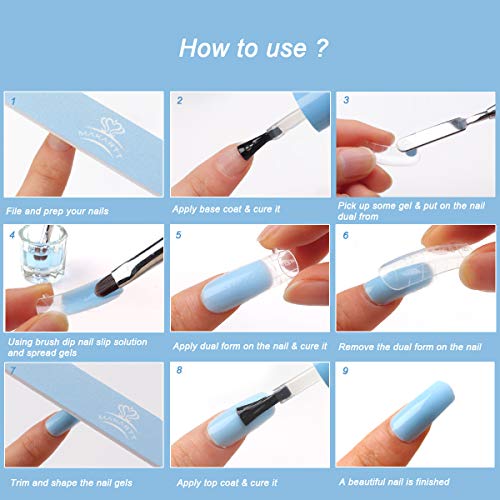 How to use ?

1
MAKARTT
File and prep your nails

2
Apply base coat & cure it

3
Pick up some gel & put on the nail dual from

4
Using brush dip nail slip solution and spread gels

5
Apply dual form on the nail & cure it

6
Remove the dual form on the nail

7
MAKARTT
Trim and shape the nail gels

8
Apply top coat & cure it

9
A beautiful nail is finished