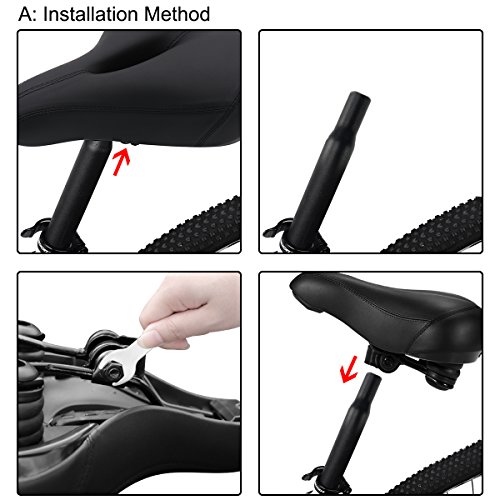 A: Installation Method