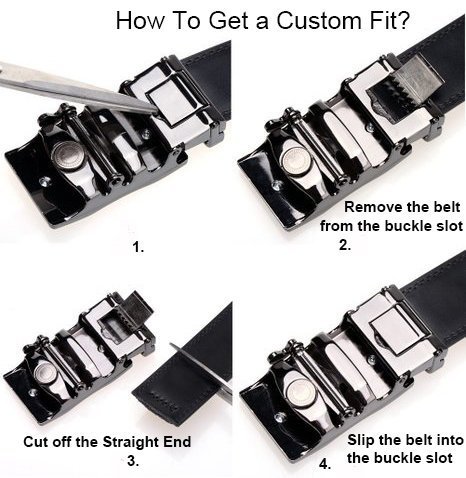 How To Get a Custom Fit?

1.

Remove the belt from the buckle slot
2.

Cut off the Straight End
3.

Slip the belt into the buckle slot
4.