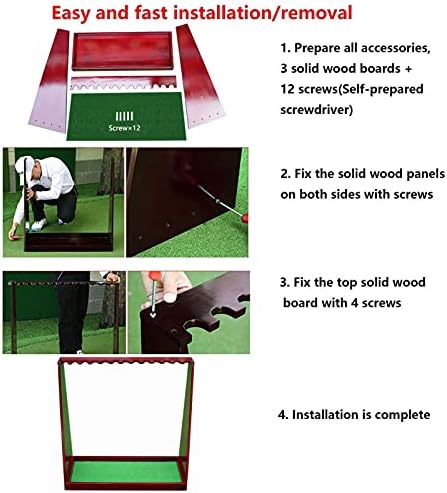 Easy and fast installation/removal

Screw×12

1. Prepare all accessories, 3 solid wood boards + 12 screws(Self-prepared screwdriver)

2. Fix the solid wood panels on both sides with screws

3. Fix the top solid wood board with 4 screws

4. Installation is complete