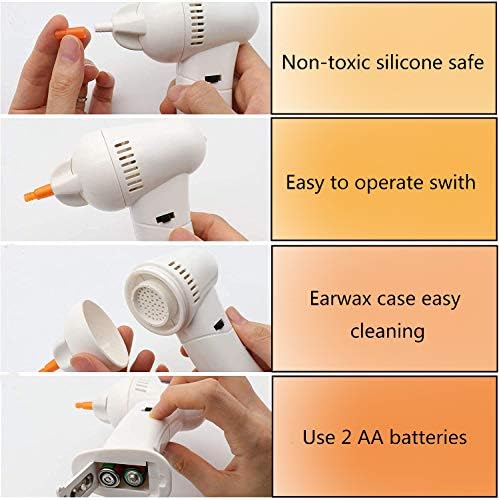 Non-toxic silicone safe

Easy to operate swith

Earwax case easy cleaning

Use 2 AA batteries