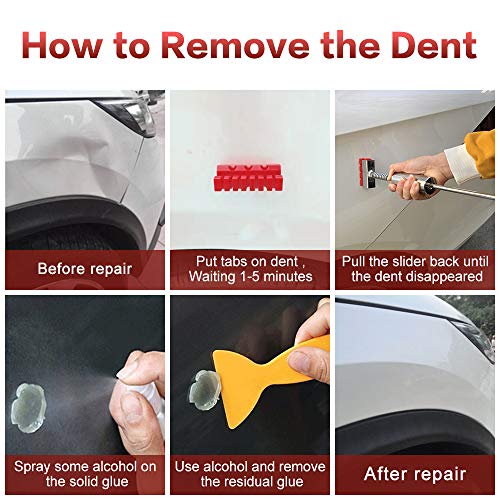 How to Remove the Dent

Before repair

Put tabs on dent , Waiting 1-5 minutes

Pull the slider back until the dent disappeared

Spray some alcohol on the solid glue

Use alcohol and remove the residual glue

After repair