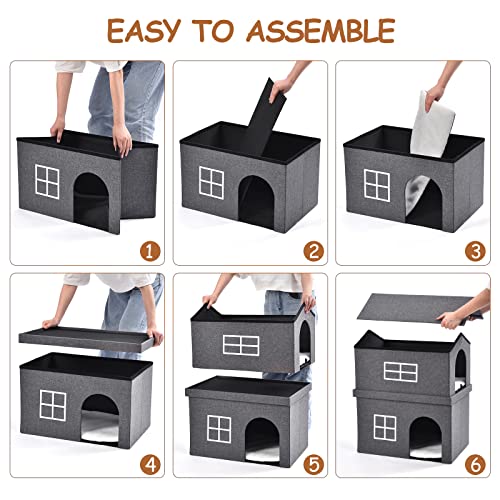 EASY TO ASSEMBLE

1

2

3

4

5

6