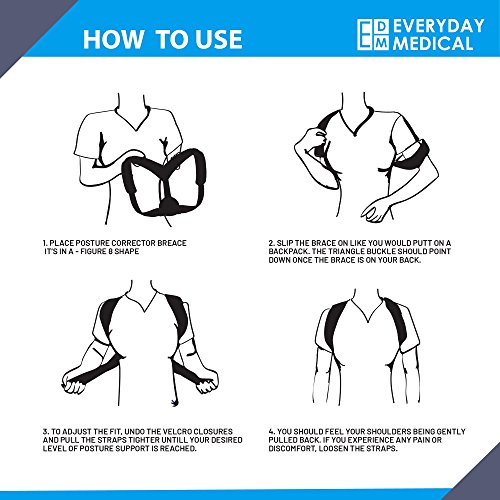 HOW TO USE

EDM EVERYDAY MEDICAL

1. PLACE POSTURE CORRECTOR BREACE IT'S IN A - FIGURE 8 SHAPE

2. SLIP THE BRACE ON LIKE YOU WOULD PUTT ON A BACKPACK. THE TRIANGLE BUCKLE SHOULD POINT DOWN ONCE THE BRACE IS ON YOUR BACK.

3. TO ADJUST THE FIT, UNDO THE VELCRO CLOSURES AND PULL THE STRAPS TIGHTER UNTILL YOUR DESIRED LEVEL OF POSTURE SUPPORT IS REACHED.

4. YOU SHOULD FEEL YOUR SHOULDERS BEING GENTLY PULLED BACK. IF YOU EXPERIENCE ANY PAIN OR DISCOMFORT, LOOSEN THE STRAPS.