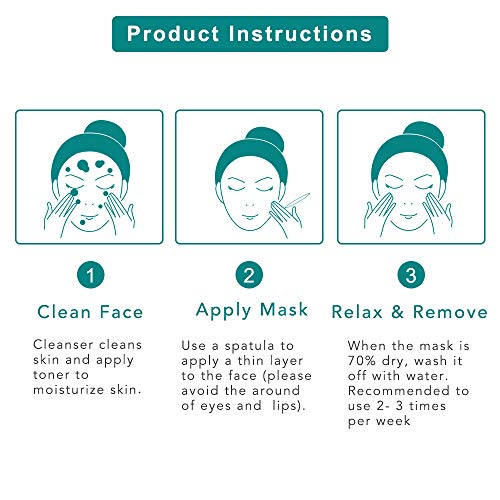 Product Instructions

1

Clean Face

Cleanser cleans skin and apply toner to moisturize skin.

2

Apply Mask

Use a spatula to apply a thin layer to the face (please avoid the around of eyes and lips).

3

Relax & Remove

When the mask is 70% dry, wash it off with water. Recommended to use 2- 3 times per week