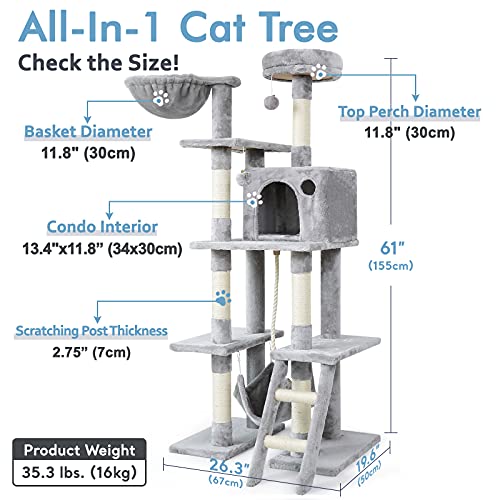 All-In-1 Cat Tree

Check the Size!

Basket Diameter
11.8" (30cm)

Top Perch Diameter
11.8" (30cm)

Condo Interior
13.4"x11.8" (34x30cm)

61"
(155cm)

Scratching Post Thickness
2.75" (7cm)

Product Weight
35.3 lbs. (16kg)

26.3"
(67cm)

19.6"
(50cm)