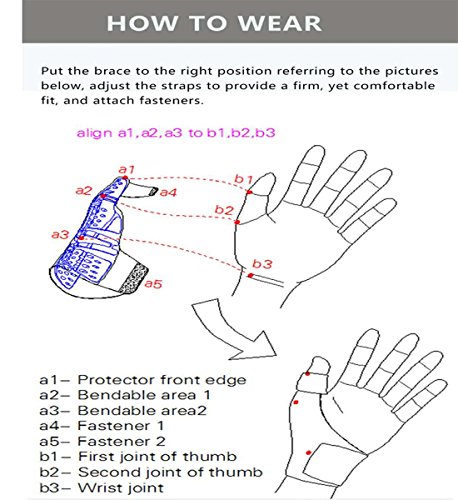 HOW TO WEAR

Put the brace to the right position referring to the pictures below, adjust the straps to provide a firm, yet comfortable fit, and attach fasteners.

align a1,a2,a3 to b1,b2,b3

a1

a2

a4

a3

a5

b1

b2

b3

a1– Protector front edge
a2– Bendable area 1
a3– Bendable area2
a4– Fastener 1
a5– Fastener 2
b1– First joint of thumb
b2– Second joint of thumb
b3– Wrist joint