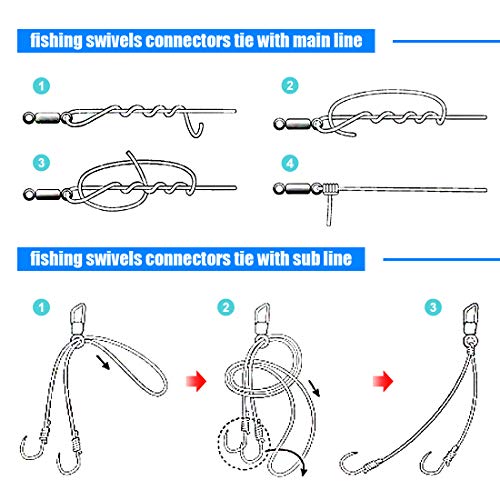 fishing swivels connectors tie with main line

1

2

3

4

fishing swivels connectors tie with sub line

1

2

3