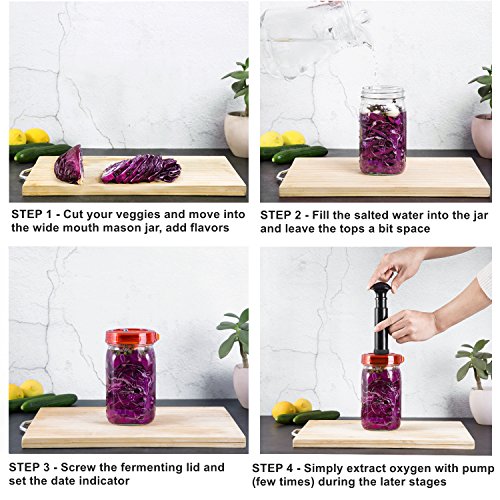 STEP 1 - Cut your veggies and move into the wide mouth mason jar, add flavors

STEP 2 - Fill the salted water into the jar and leave the tops a bit space

STEP 3 - Screw the fermenting lid and set the date indicator

STEP 4 - Simply extract oxygen with pump (few times) during the later stages