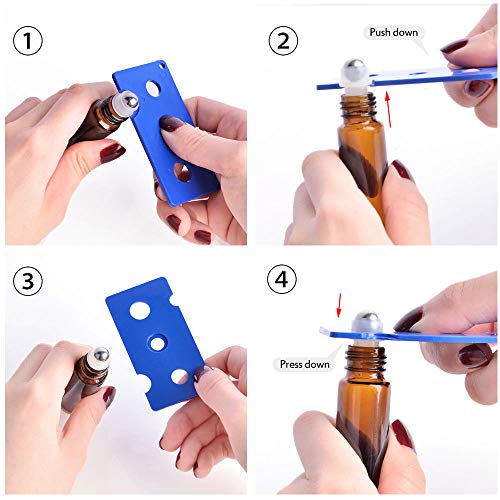 1

2

Push down

3

4

Press down