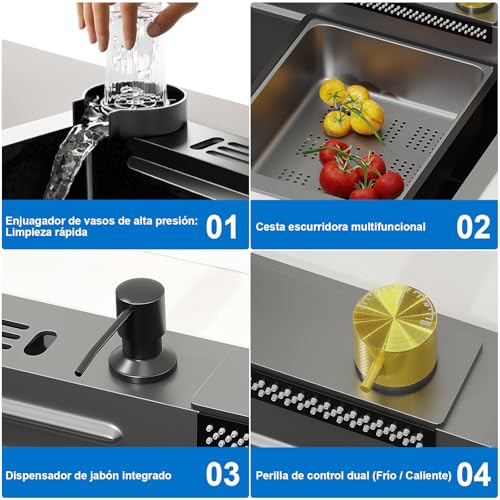 Enjuagador de vasos de alta presión: Limpieza rápida 01

Cesta escurridora multifuncional 02

Dispensador de jabón integrado 03

Perilla de control dual (Frío / Caliente) 04