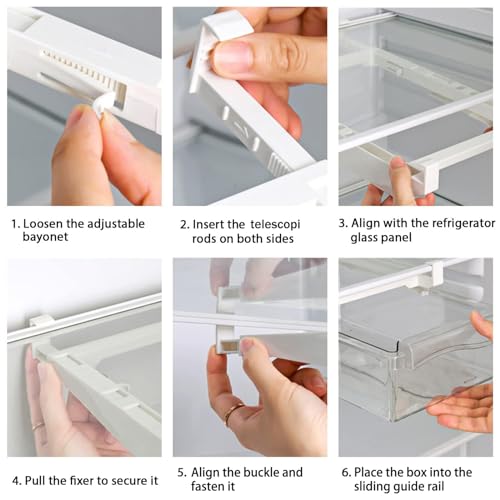 1. Loosen the adjustable bayonet

2. Insert the telescopi rods on both sides

3. Align with the refrigerator glass panel

4. Pull the fixer to secure it

5. Align the buckle and fasten it

6. Place the box into the sliding guide rail