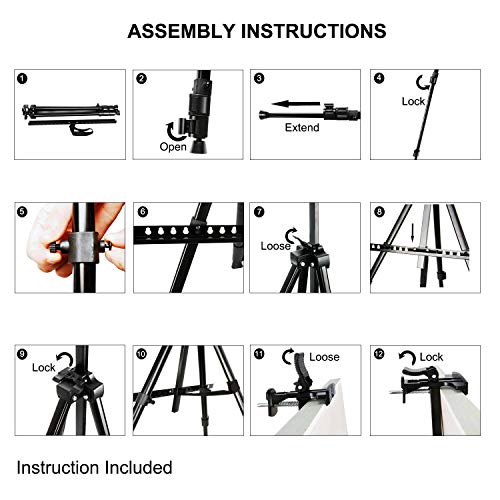 ASSEMBLY INSTRUCTIONS

1

2 Open

3 Extend

4 Lock

5

6

7 Loose

8

9 Lock

10

11 Loose

12 Lock

Instruction Included