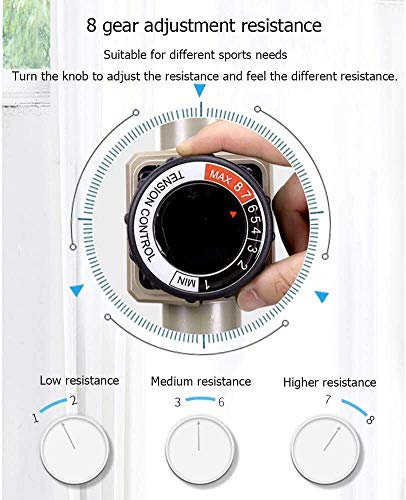 8 gear adjustment resistance

Suitable for different sports needs

Turn the knob to adjust the resistance and feel the different resistance.

TENSION CONTROL

MAX 8 7 6 5 4 3 2 1 MIN

Low resistance

1 2

Medium resistance

3 6

Higher resistance

7 8