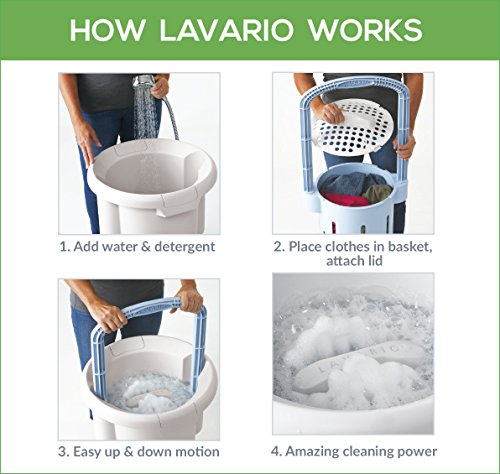 HOW LAVARIO WORKS

1. Add water & detergent

2. Place clothes in basket, attach lid

3. Easy up & down motion

LAVARIO

4. Amazing cleaning power