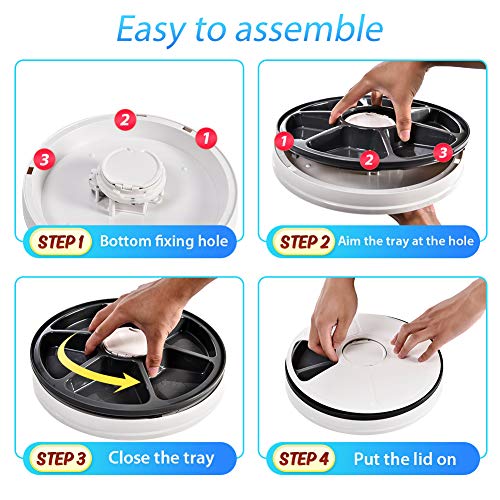 Easy to assemble

2
1
3

STEP 1 Bottom fixing hole

1
2
3

STEP 2 Aim the tray at the hole

STEP 3 Close the tray

STEP 4 Put the lid on