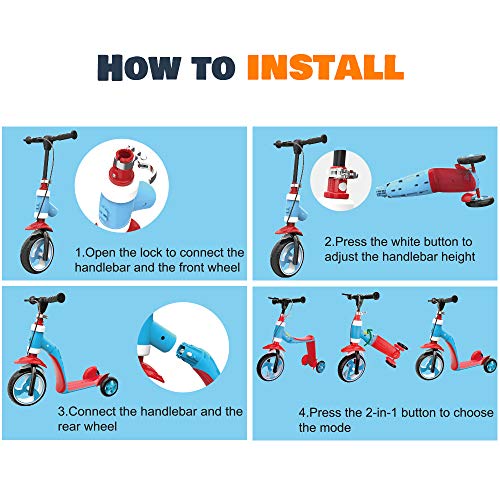 HOW TO INSTALL

1.Open the lock to connect the handlebar and the front wheel

2.Press the white button to adjust the handlebar height

3.Connect the handlebar and the rear wheel

4.Press the 2-in-1 button to choose the mode